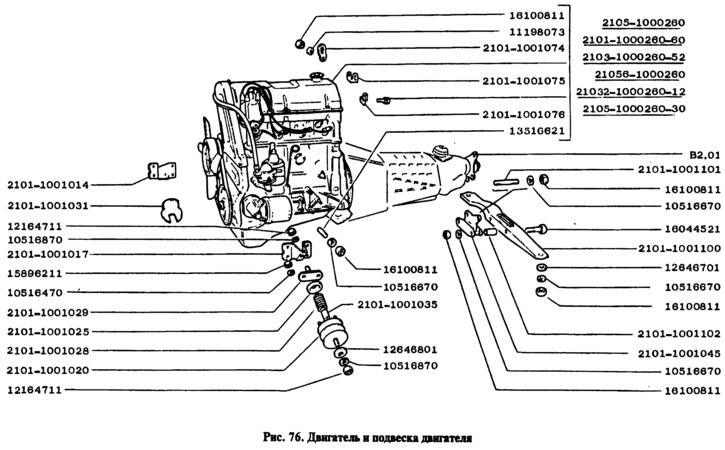 16100811
11198073
2101-1001074
2101-1001075
2101-1001076
13516621

2105-1000260
2101-1000260-60
2103-1000260-52
21056-1000260
21032-1000260-12
2105-1000260-30

B2,01
2101-1001101
16100811
10516670
16044521
2101-1001100
12646701
10516670
16100811
2101-1001102
2101-1001045
10516670
16100811

2101-1001014
2101-1001031
12164711
10516870
2101-1001017
15896211
10516470
2101-1001029
2101-1001025
2101-1001028
2101-1001020
12164711

16100811
10516670
2101-1001035
12646801
10516870

Рис. 76. Двигатель и подвеска двигателя