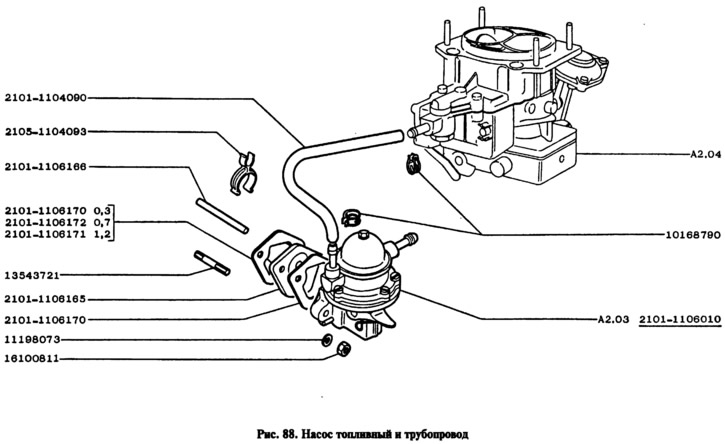 2101-1104090

2105-1104093

2101-1106166

2101-1106170 0,3
2101-1106172 0,7
2101-1106171 1,2

13543721

2101-1106165

2101-1106170

11198073

16100811

A2.04

10168790

A2.03 2101-1106010

Рис. 88. Насос топливный и трубопровод