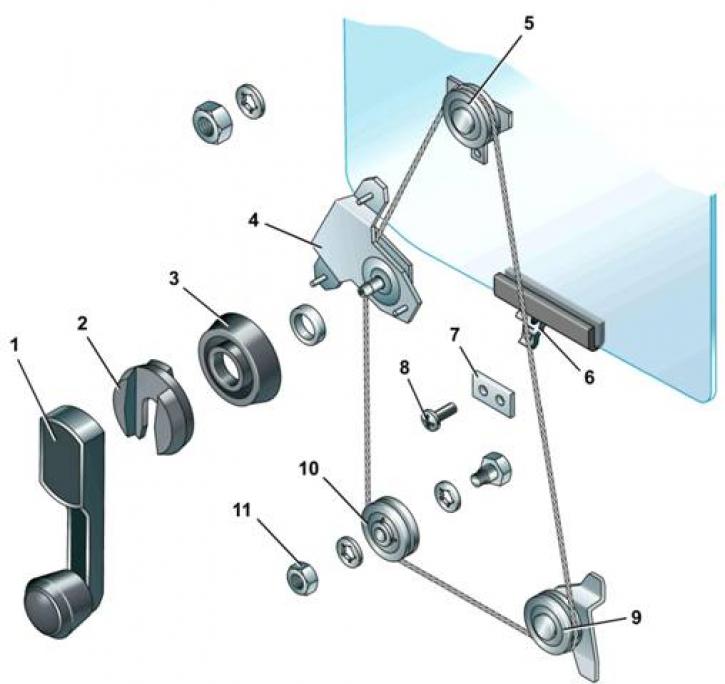 5
4
3
2
1
7
8
6
10
11
9