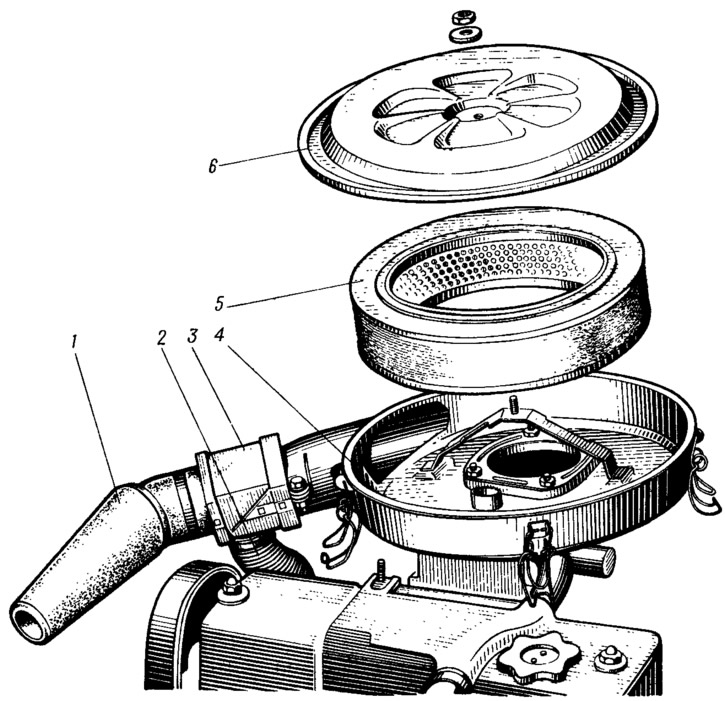 6
5
1
2
3
4