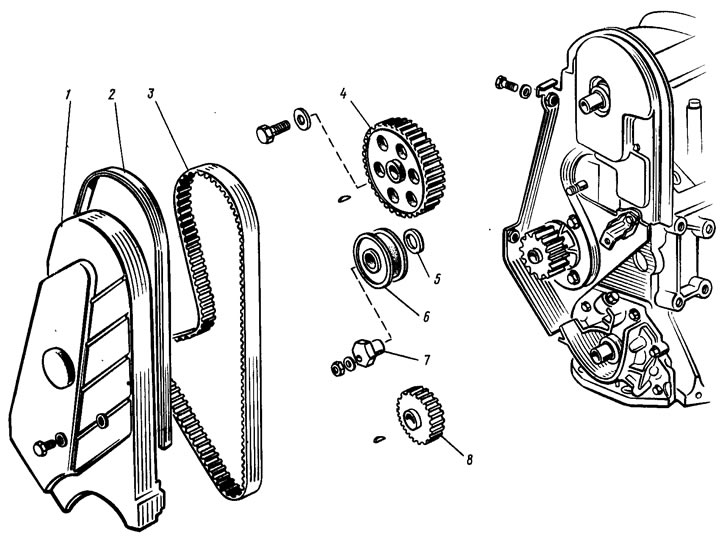 1
2
3
4
5
6
7
8