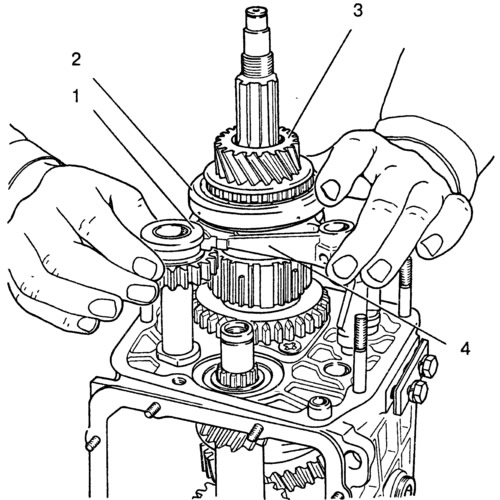 3
2
1
4