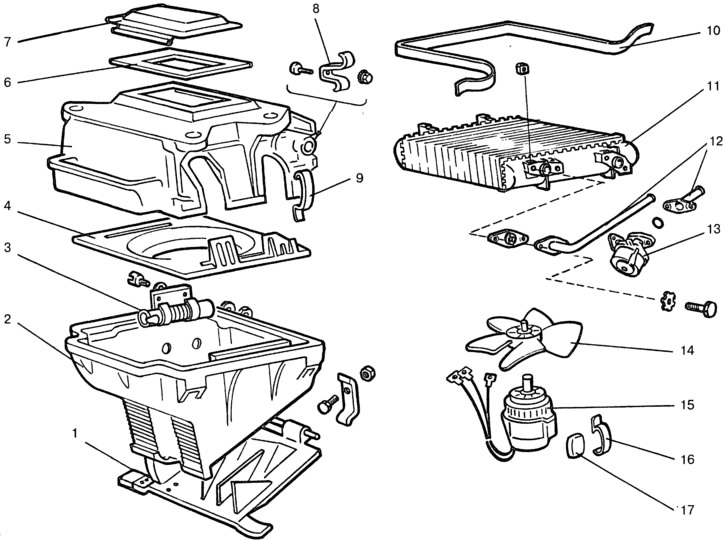 7
6
5
4
3
2
1
8
9
10
11
12
13
14
15
16
17