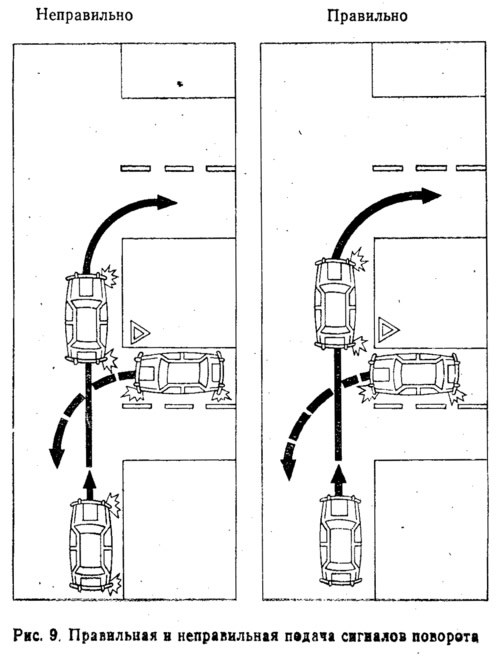 Неправильно

Правильно

Рис. 9. Правильная и неправильная подача сигналов поворота