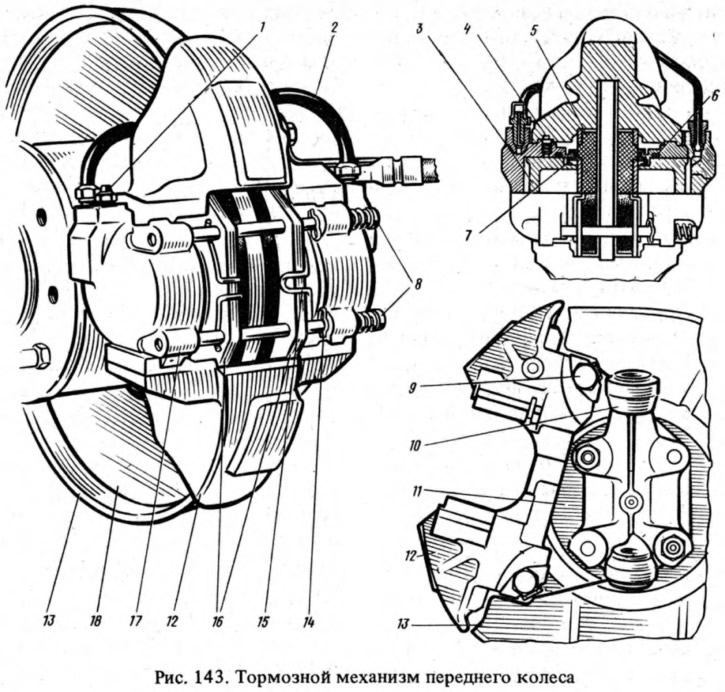 1
2
3
4
5
6
7
8
9
10
11
12
13
13
18
17
12
16
15
14

Рис. 143. Тормозной механизм переднего колеса