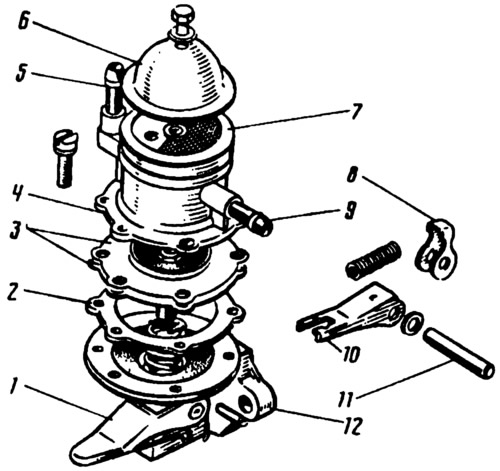 6
5
7
8
4
9
3
2
10
1
11
12