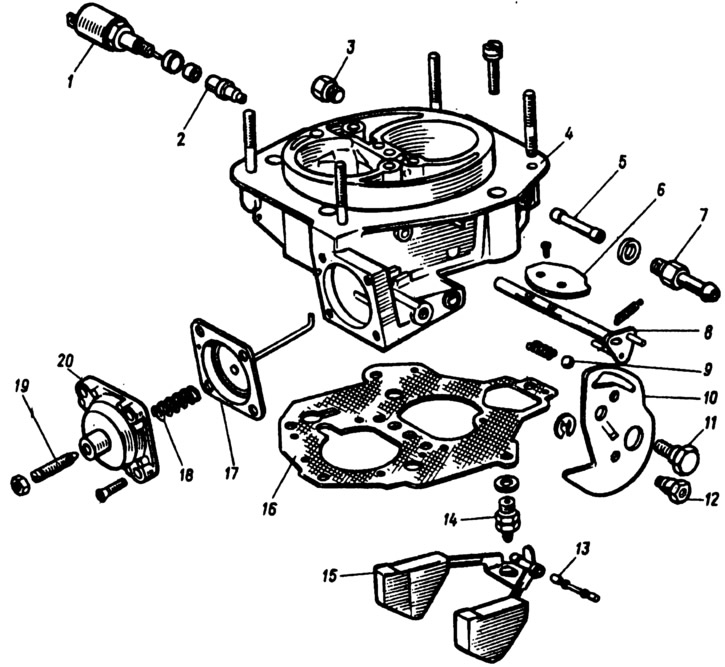 1
2
3
4
5
6
7
8
9
10
11
12
13
14
15
16
17
18
19
20