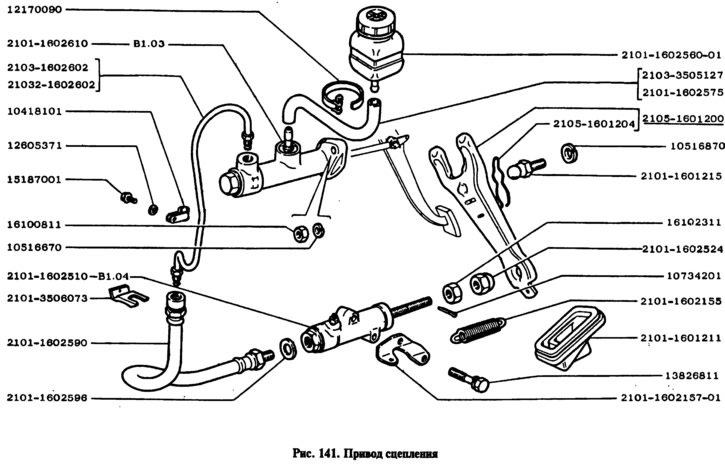 12170090
2101-1602610
B1.03
2103-1602602
21032-1602602
10418101
12605371
15187001
16100811
10516670
2101-1602510-B1.04
2101-3506073
2101-1602590
2101-1602596
2101-1602560-01
2103-3505127
2101-1602575
2105-1601204
2105-1601200
10516870
2101-1601215
16102311
2101-1602524
10734201
2101-1602155
2101-1601211
13826811
2101-1602157-01

Рис. 141. Привод сцепления