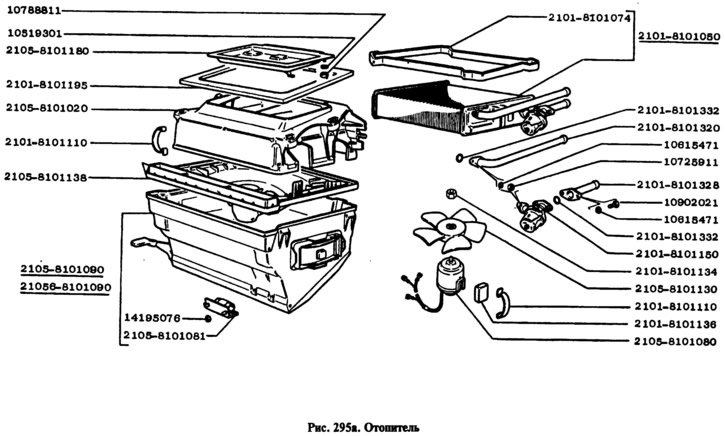 10788811
10519301
2105-8101180
2101-8101195
2105-8101020
2101-8101110
2105-8101138
2105-8101090
21056-8101090
14195076
2105-8101081

2101-8101074
2101-8101050
2101-8101332
2101-8101320
10615471
10725911
2101-8101328
10902021
10615471
2101-8101332
2101-8101150
2101-8101134
2105-8101130
2101-8101110
2101-8101136
2105-8101080

Рис. 295а. Отопитель