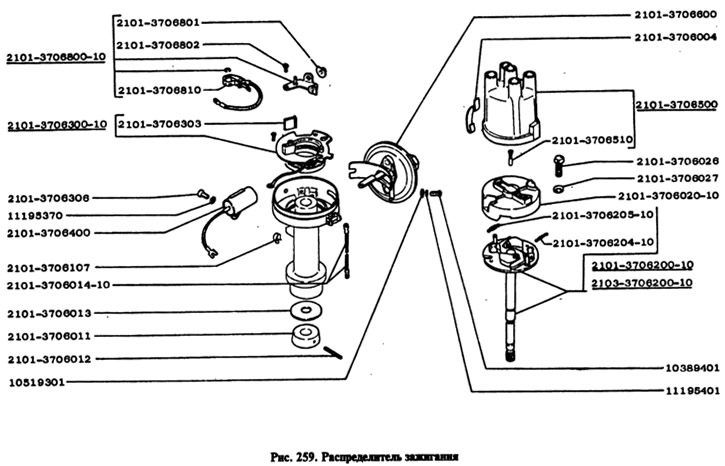 2101-3706801
2101-3706802
2101-3706800-10
2101-3706810
2101-3706300-10
2101-3706303
2101-3706306
11195370
2101-3706400
2101-3706107
2101-3706014-10
2101-3706013
2101-3706011
2101-3706012
10519301
2101-3706600
2101-3706004
2101-3706500
2101-3706510
2101-3706026
2101-3706027
2101-3706020-10
2101-3706205-10
2101-3706204-10
2101-3706200-10
2103-3706200-10
10389401
11195401

Рис. 259. Распределитель зажигания