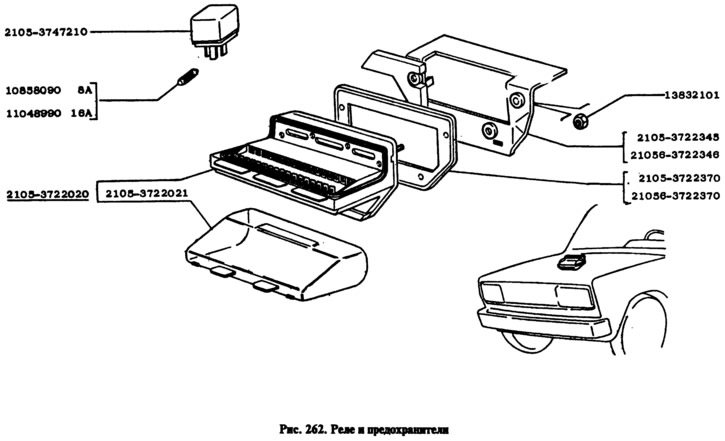 2105-3747210

10858090 8A

11048990 16A

13832101

2105-3722345

21056-3722346

2105-3722370

21056-3722370

2105-3722020

2105-3722021

Рис. 262. Реле и предохранители