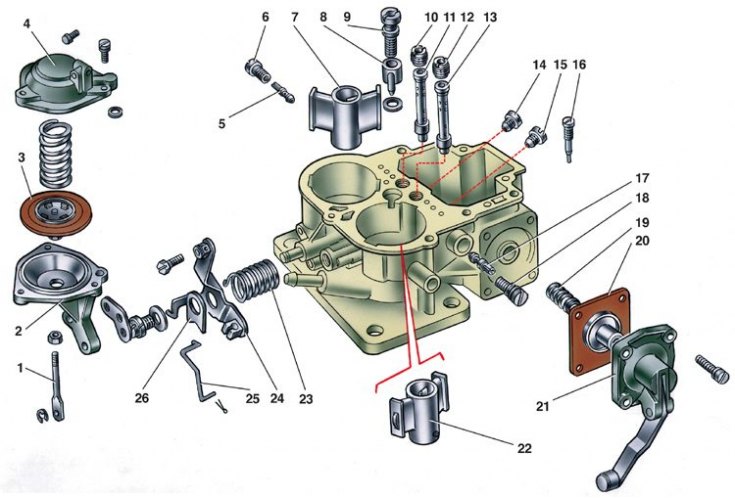 4
6
7
8
9
10
11
12
13
14
15
16
5
3
17
18
19
20
2
1
26
25
24
23
21
22