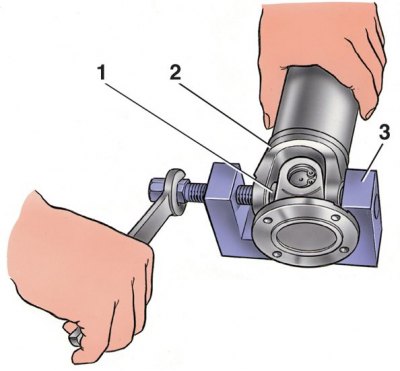 1
2
3