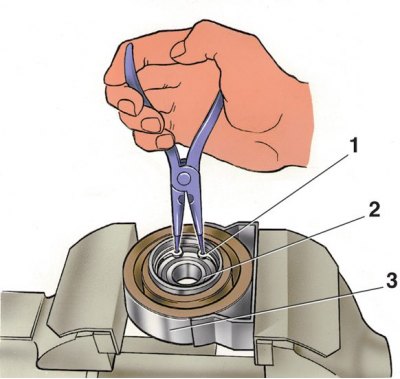 1
2
3