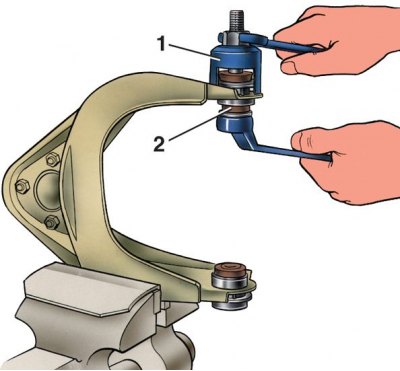 1
2