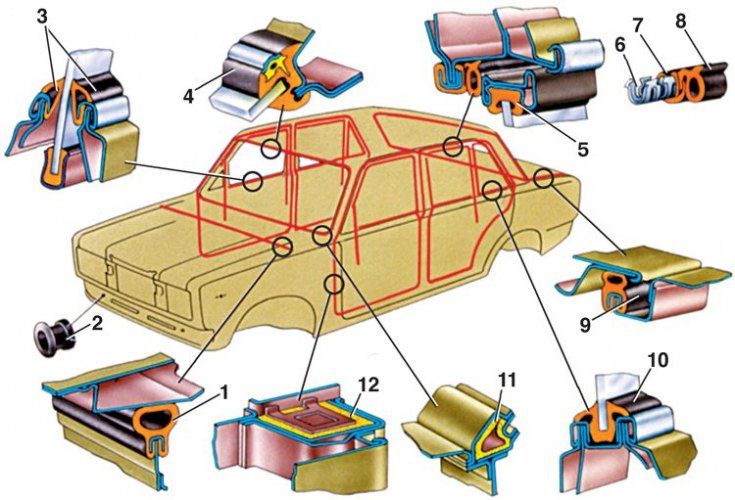 3
4
5
6
7
8
2
9
1
12
11
10