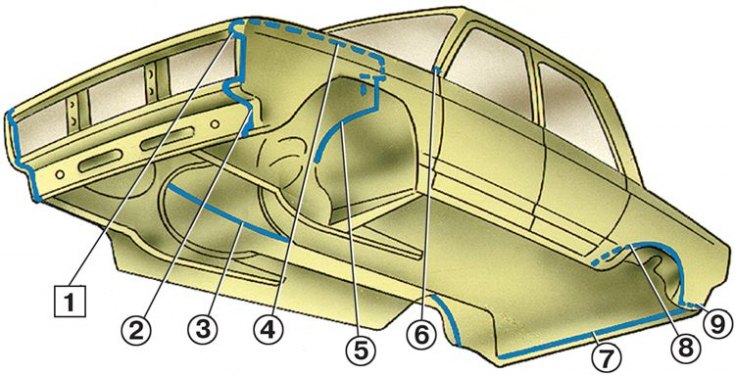 1
2
3
4
5
6
7
8
9