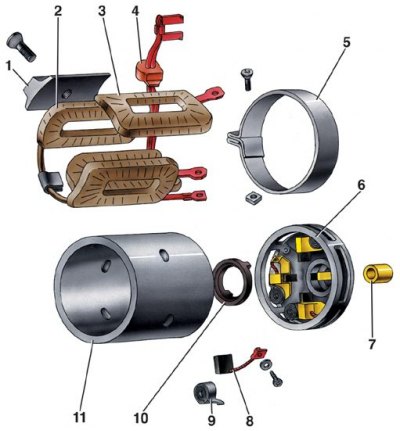 2
3
4
1
5
6
7
11
10
9
8