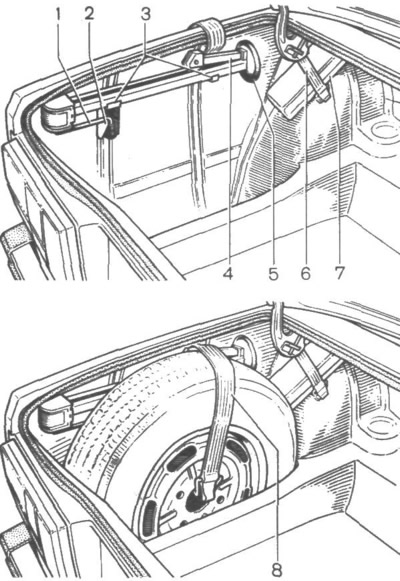 1 2 3
4 5 6 7
8