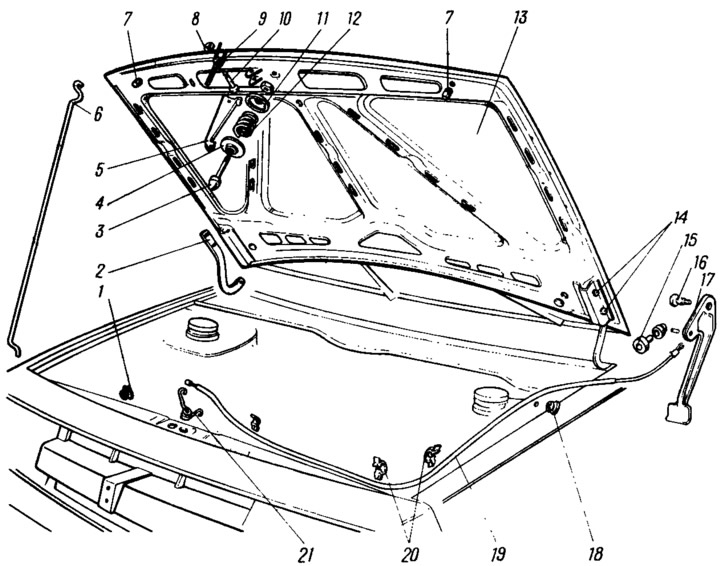 7
8
9
10
11
12
7
13
6
5
4
3
2
1
14
15
16
17
21
20
19
18