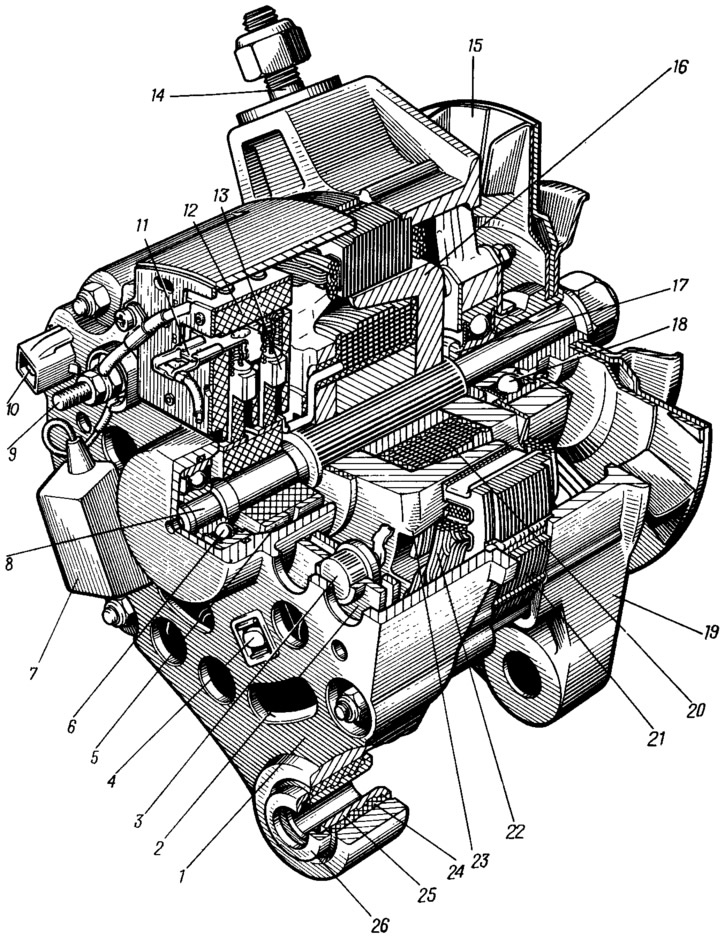 14
15
16
11
12
13
17
18
10
9
8
7
6
5
4
3
2
1
19
20
21
22
23
24
25
26