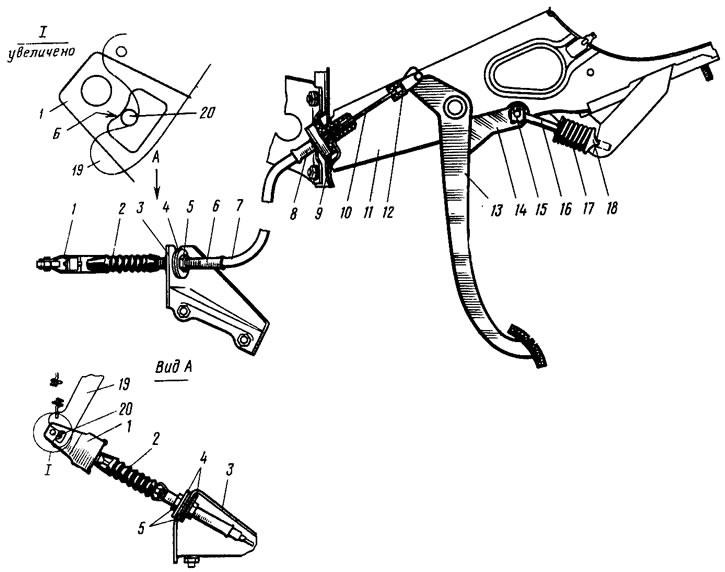 I
увеличено

1
Б
20
19
А

1 2 3 4 5 6 7

8 9 10 11 12 13 14 15 16 17 18

Вид А

19
20
1
I
2
4
3
5