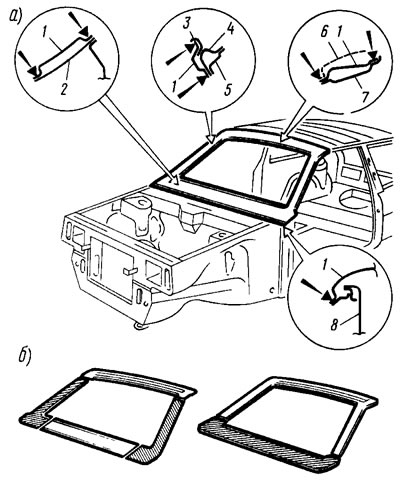 а)

1
2

3
4
1
5

6 1
7

1
8

б)