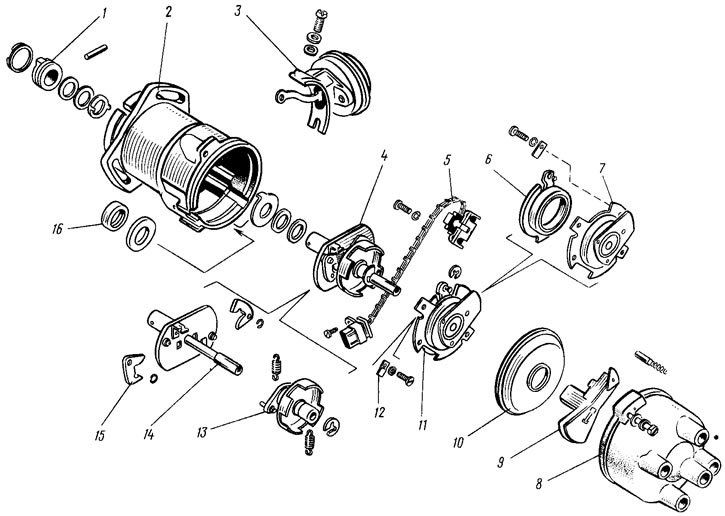 1
2
3
4
5
6
7
16
15
14
13
12
11
10
9
8