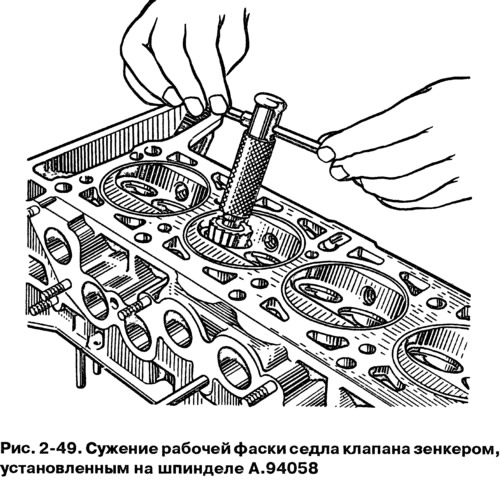 Рис. 2-49. Сужение рабочей фаски седла клапана зенкером, установленным на шпинделе А.94058