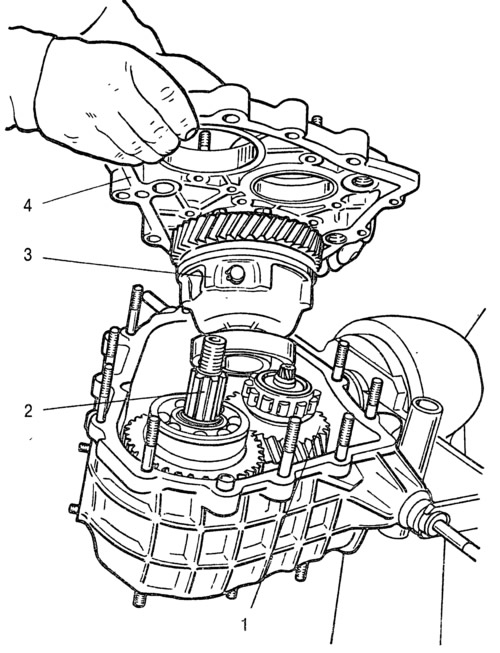 4
3
2
1