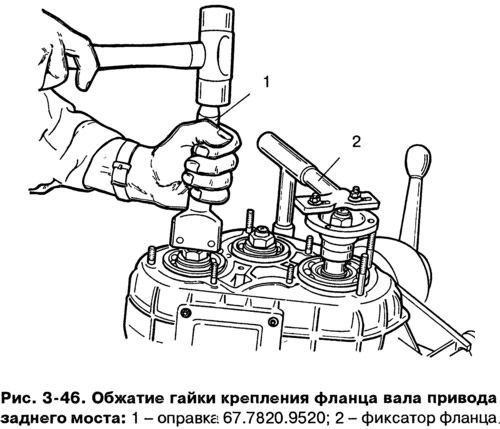 1
2

Рис. 3-46. Обжатие гайки крепления фланца вала привода заднего моста: 1 – оправка 67.7820.9520; 2 – фиксатор фланца.