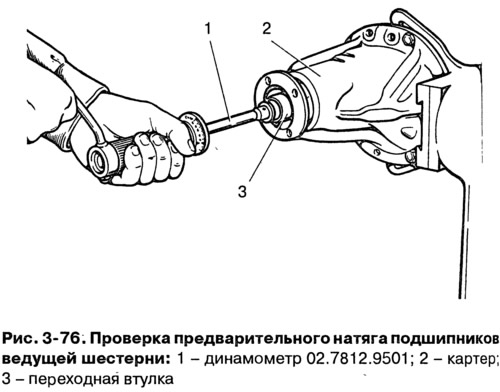 1
2
3

Рис. 3-76. Проверка предварительного натяга подшипников ведущей шестерни: 1 – динамометр 02.7812.9501; 2 – картер; 3 – переходная втулка